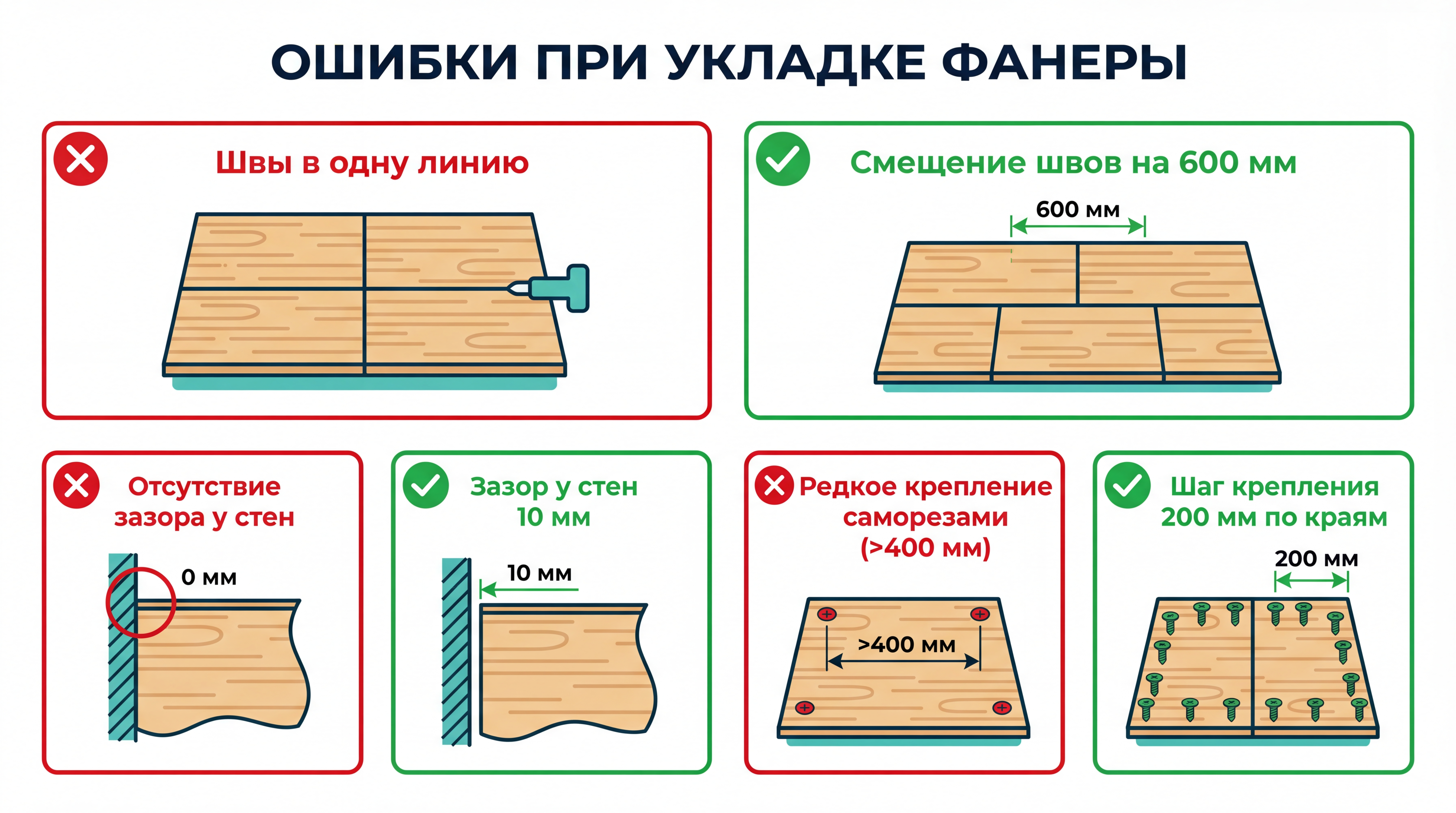 ОШИБКИ ПРИ УКЛАДКЕ ФАНЕРЫ

Швы в одну линию

Смещение швов на 600 мм

600 мм

Отсутствие зазора у стен

0 мм

Зазор у стен 10 мм

10 мм

Редкое крепление саморезами (>400 мм)

>400 мм

Шаг крепления 200 мм по краям

200 мм